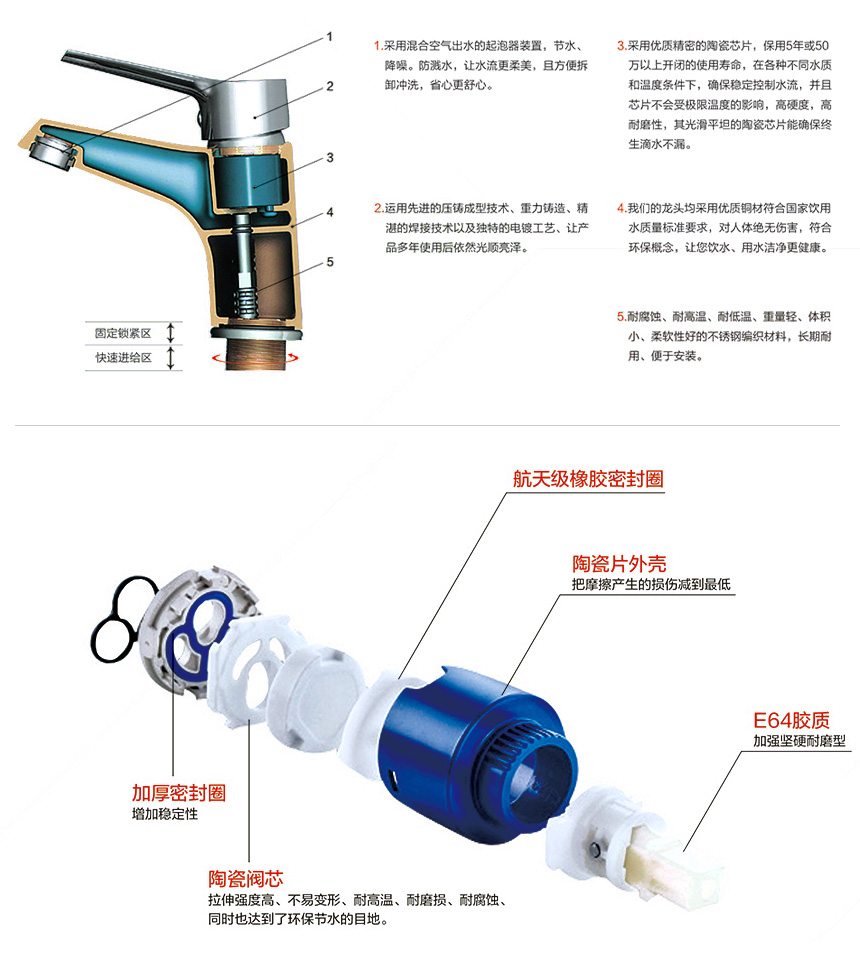 1
2
3
4
5

固定锁紧区
快速进给区

1.采用混合空气出水的起泡器装置，节水、降噪。防溅水，让水流更柔美，且方便拆卸冲洗，省心更舒心。

2.运用先进的压铸成型技术、重力铸造、精湛的焊接技术以及独特的电镀工艺、让产品多年使用后依然光顺亮泽。

3.采用优质精密的陶瓷芯片，保用5年或50万以上开闭的使用寿命，在各种不同水质和温度条件下，确保稳定控制水流，并且芯片不会受极限温度的影响，高硬度，高耐磨性，其光滑平坦的陶瓷芯片能确保终生滴水不漏。

4.我们的龙头均采用优质铜材符合国家饮用水质量标准要求，对人体绝无伤害，符合环保概念，让您饮水、用水洁净更健康。

5.耐腐蚀、耐高温、耐低温、重量轻、体积小、柔软性好的不锈钢编织材料，长期耐用、便于安装。

航天级橡胶密封圈

陶瓷片外壳
把摩擦产生的损伤减到最低

E64胶质
加强坚硬耐磨型

加厚密封圈
增加稳定性

陶瓷阀芯
拉伸强度高、不易变形、耐高温、耐磨损、耐腐蚀、同时也达到了环保节水的目地。