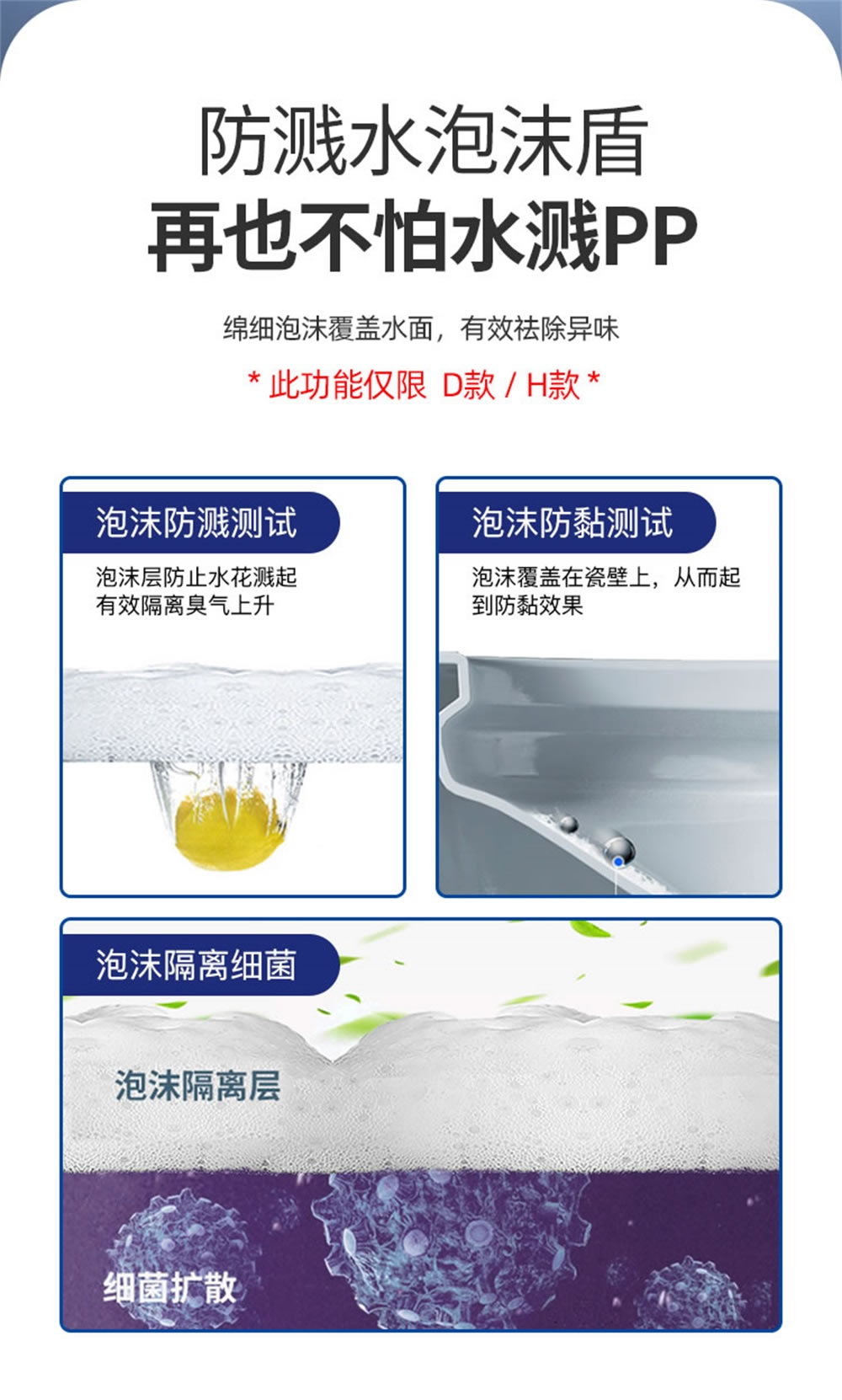 防溅水泡沫盾
再也不怕水溅PP

绵细泡沫覆盖水面，有效祛除异味

* 此功能仅限 D款 / H款 *

泡沫防溅测试

泡沫层防止水花溅起
有效隔离臭气上升

泡沫防黏测试

泡沫覆盖在瓷壁上，从而起到防黏效果

泡沫隔离细菌

泡沫隔离层

细菌扩散