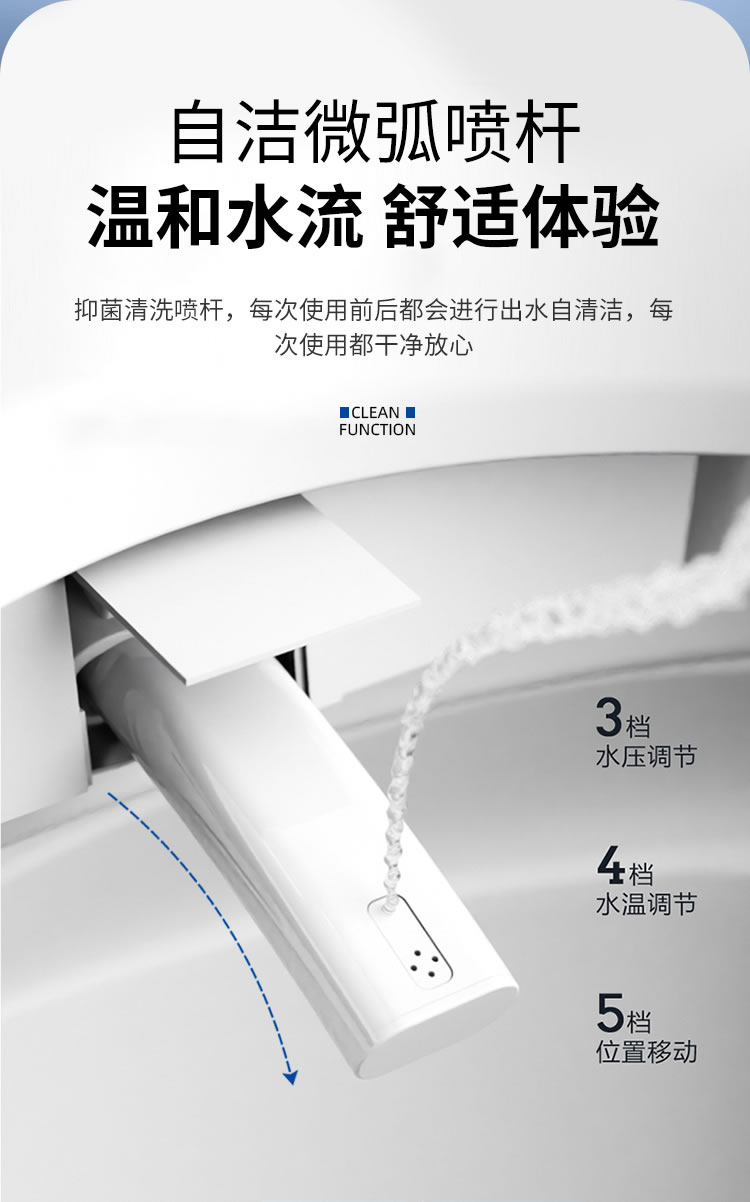 自洁微弧喷杆
温和水流 舒适体验

抑菌清洗喷杆，每次使用前后都会进行出水自清洁，每次使用都干净放心

CLEAN
FUNCTION

3档
水压调节

4档
水温调节

5档
位置移动