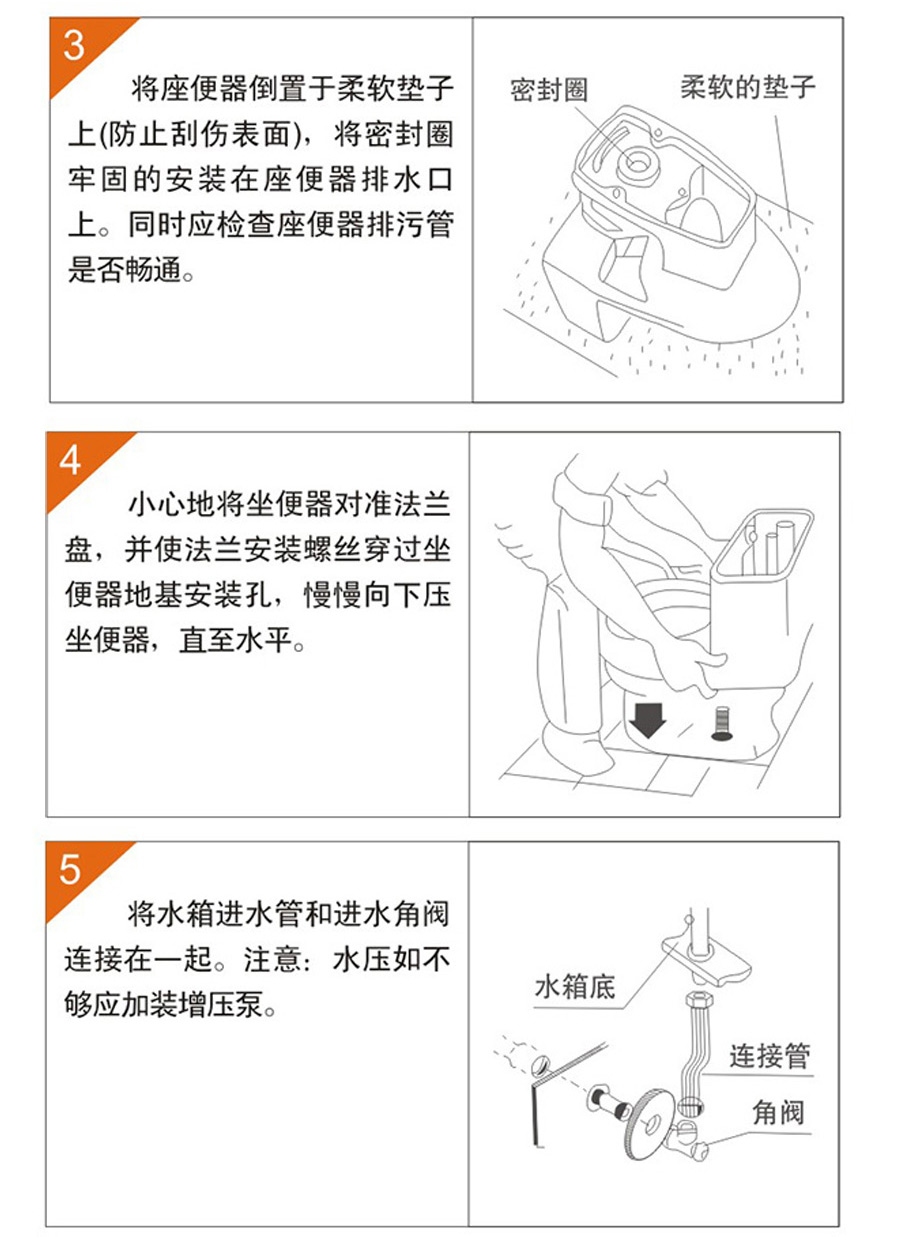 3

将座便器倒置于柔软垫子上(防止刮伤表面)，将密封圈牢固的安装在座便器排水口上。同时应检查座便器排污管是否畅通。

密封圈

柔软的垫子

4

小心地将坐便器对准法兰盘，并使法兰安装螺丝穿过坐便器地基安装孔，慢慢向下压坐便器，直至水平。

5

将水箱进水管和进水角阀连接在一起。注意：水压如不够应加装增压泵。

水箱底

连接管

角阀